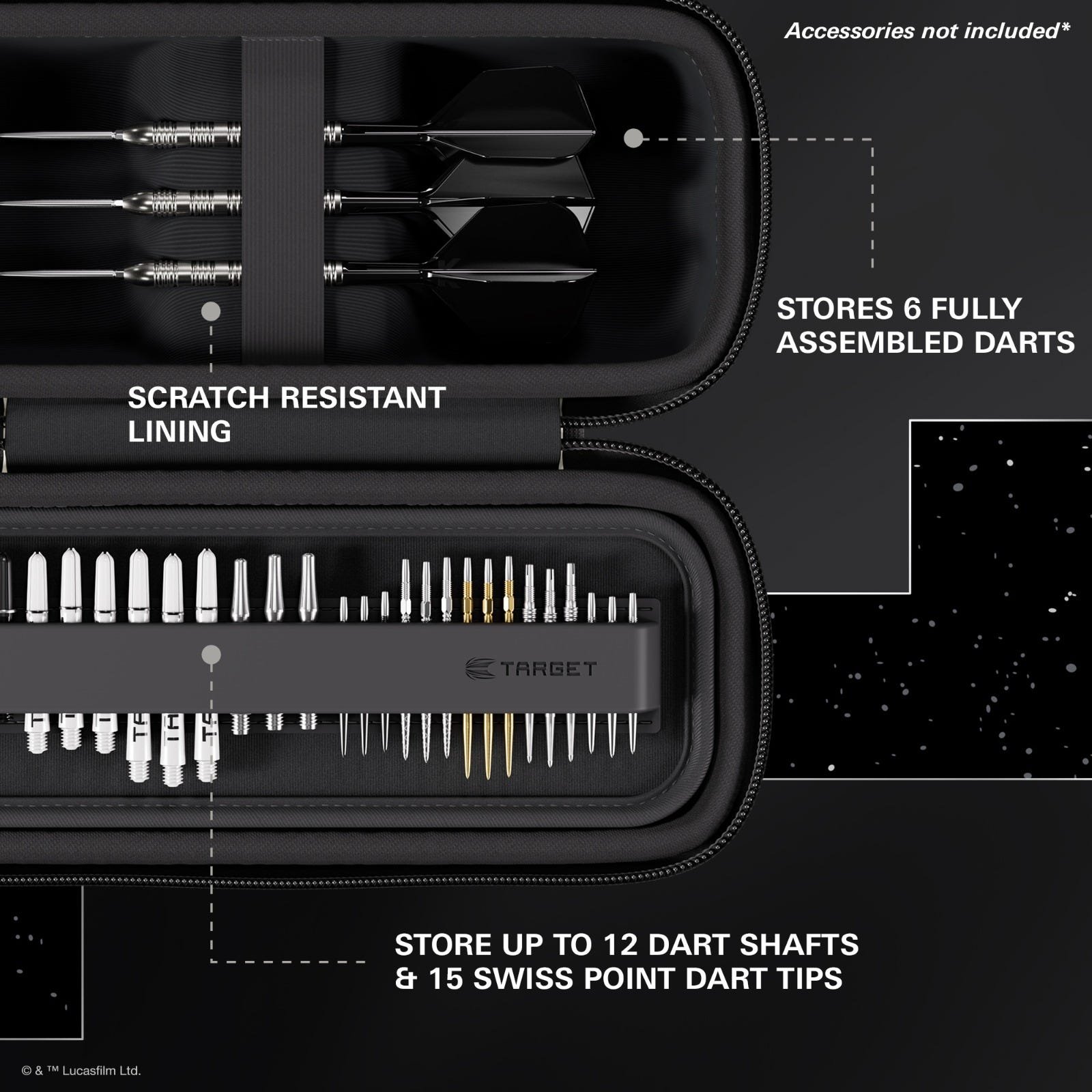 Accessories not included*

STORES 6 FULLY ASSEMBLED DARTS

SCRATCH RESISTANT LINING

TARGET

STORE UP TO 12 DART SHAFTS & 15 SWISS POINT DART TIPS

© & ™ Lucasfilm Ltd.