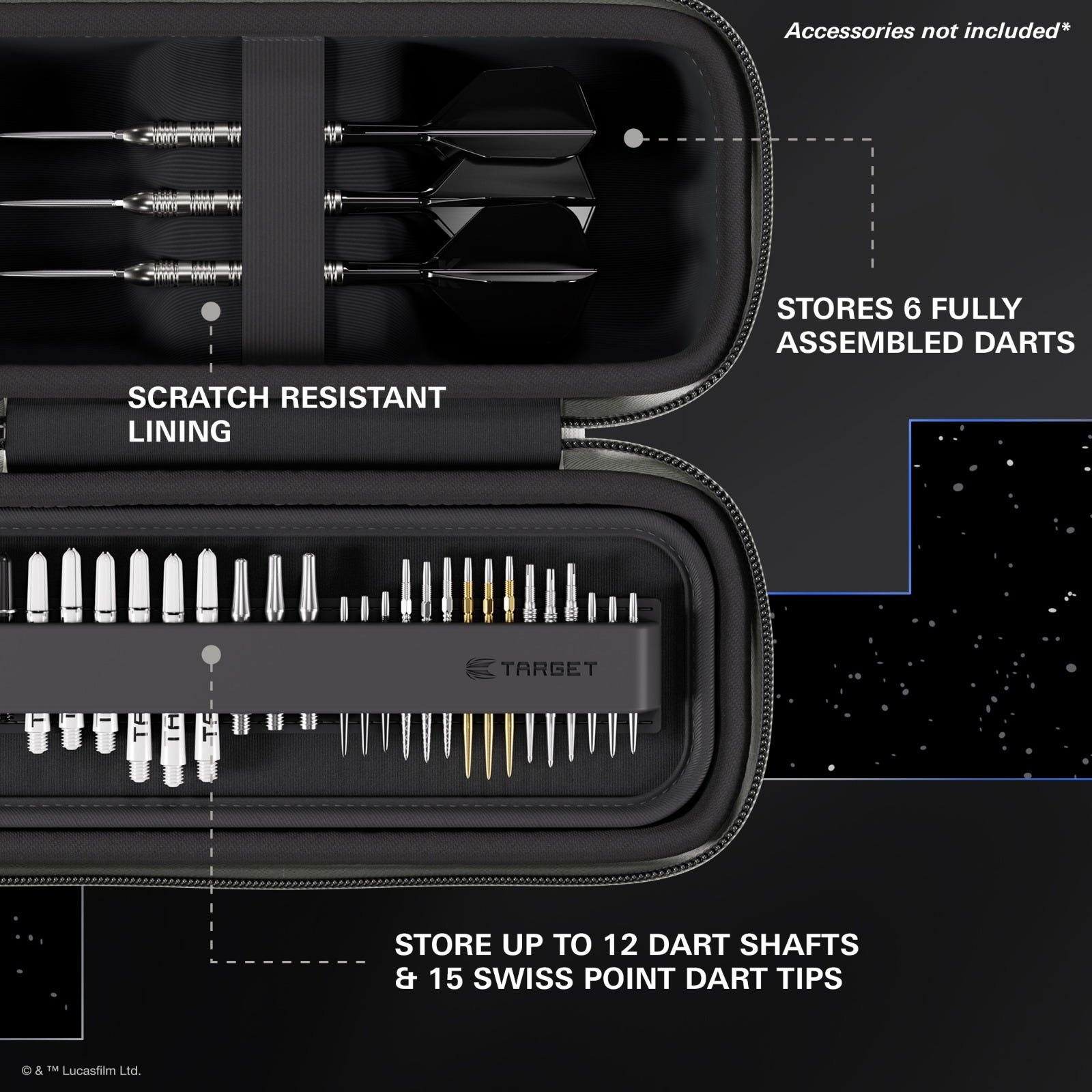 Accessories not included*

STORES 6 FULLY ASSEMBLED DARTS

SCRATCH RESISTANT LINING

TARGET

STORE UP TO 12 DART SHAFTS & 15 SWISS POINT DART TIPS

© & ™ Lucasfilm Ltd.